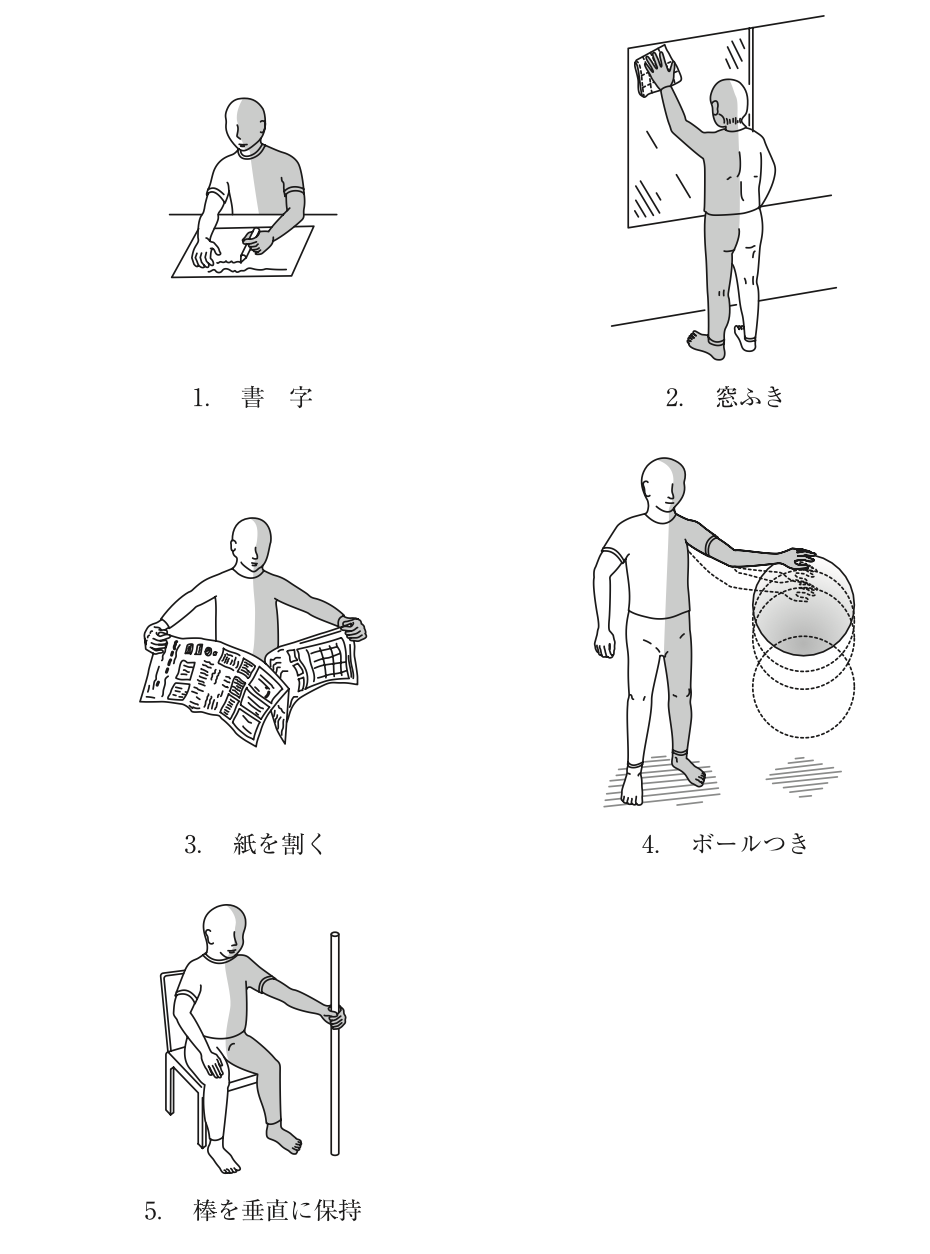 1. 書 字

2. 窓ふき

3. 紙を割く

4. ボールつき

5. 棒を垂直に保持